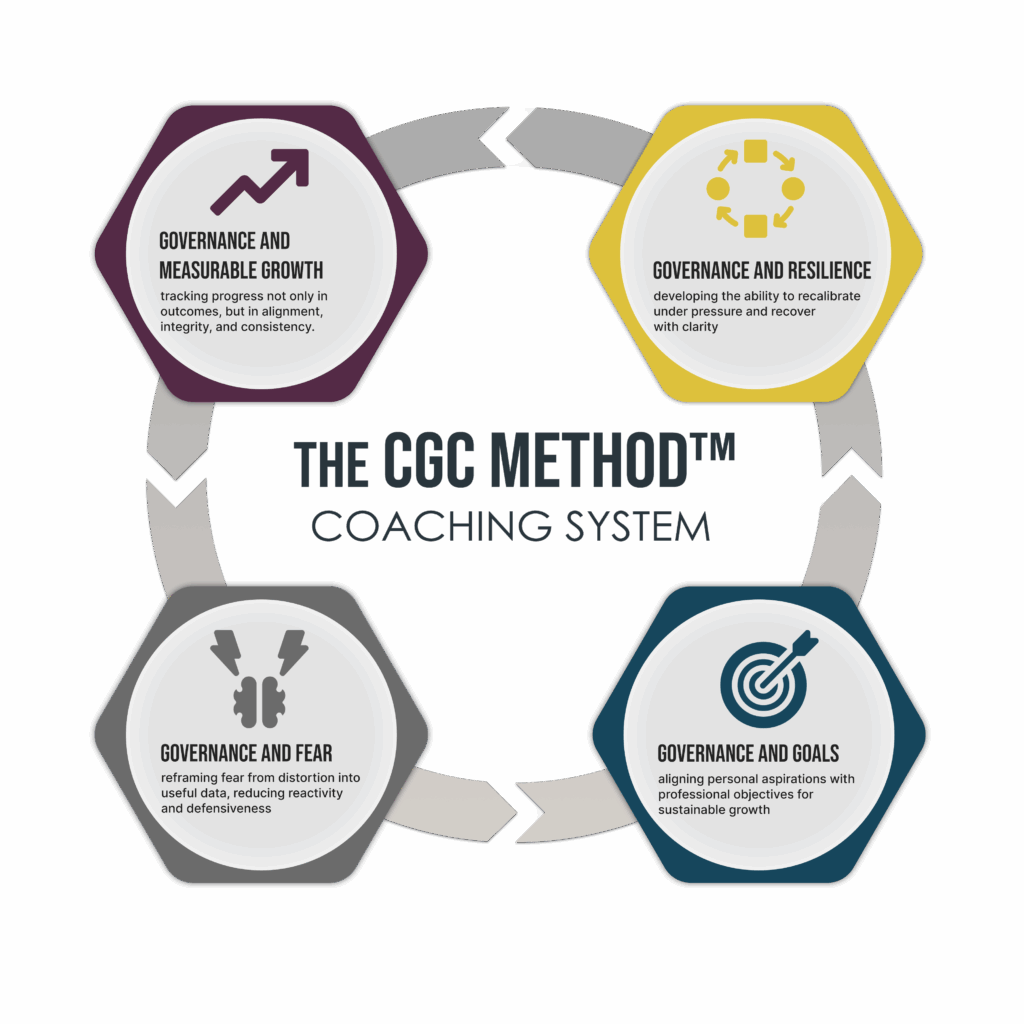 GOVERNANCE AND MEASURABLE GROWTH
tracking progress not only in outcomes, but in alignment, integrity, and consistency.

GOVERNANCE AND RESILIENCE
developing the ability to recalibrate under pressure and recover with clarity

THE CGC METHOD™
COACHING SYSTEM

GOVERNANCE AND FEAR
reframing fear from distortion into useful data, reducing reactivity and defensiveness

GOVERNANCE AND GOALS
aligning personal aspirations with professional objectives for sustainable growth