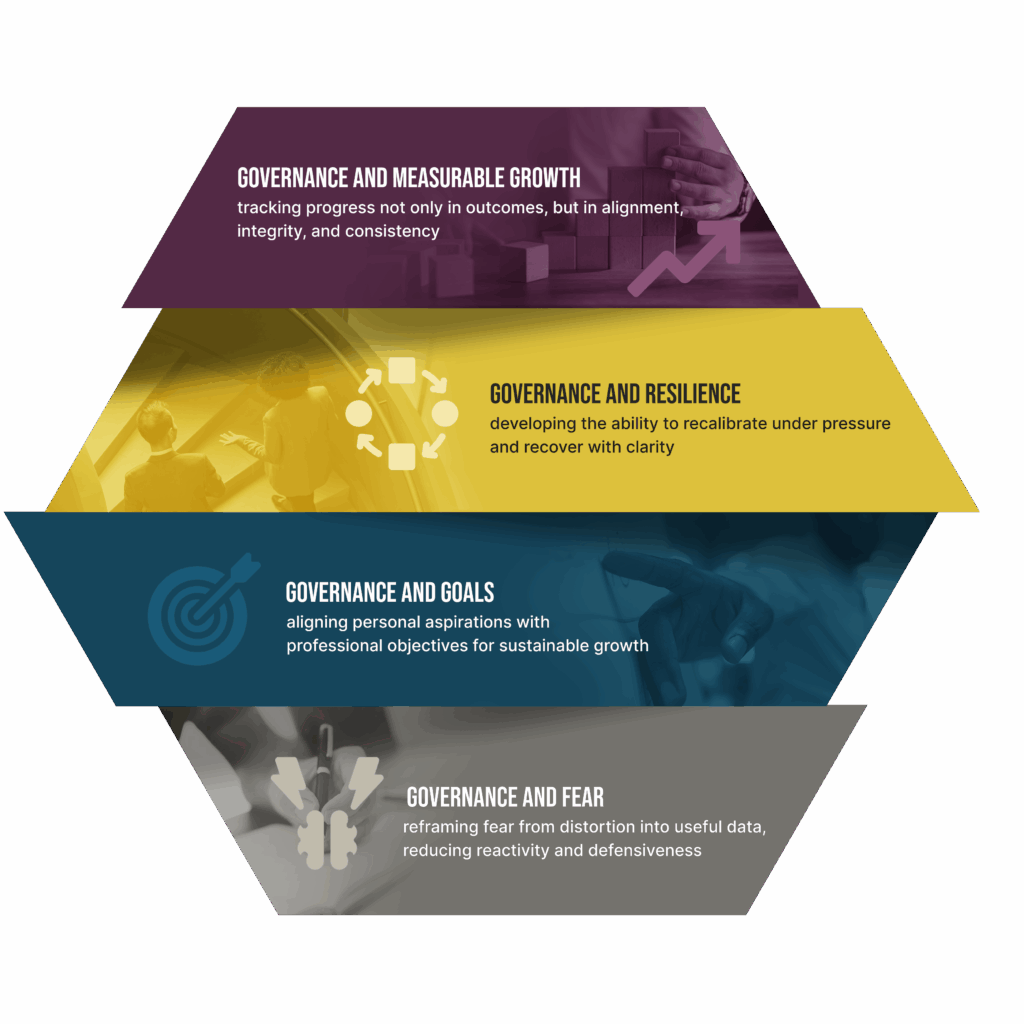 GOVERNANCE AND MEASURABLE GROWTH
tracking progress not only in outcomes, but in alignment, integrity, and consistency

GOVERNANCE AND RESILIENCE
developing the ability to recalibrate under pressure and recover with clarity

GOVERNANCE AND GOALS
aligning personal aspirations with professional objectives for sustainable growth

GOVERNANCE AND FEAR
reframing fear from distortion into useful data, reducing reactivity and defensiveness